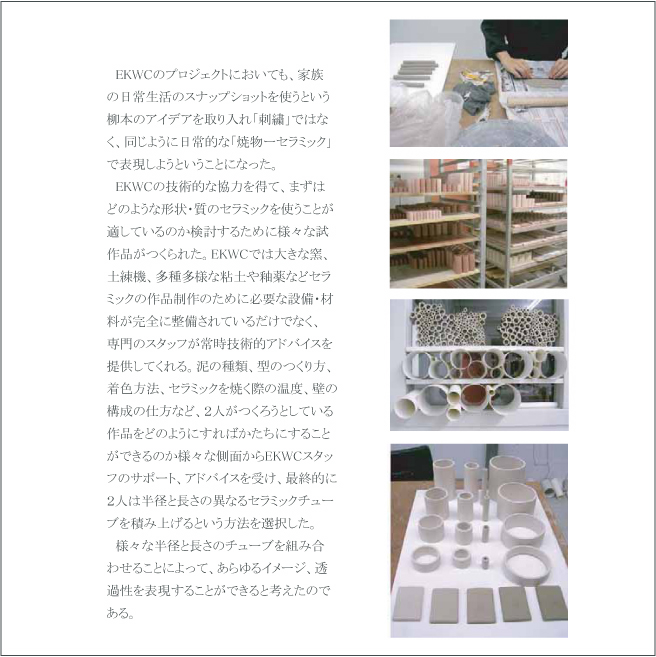 EKWCのプロジェクトにおいても、家族の日常生活のスナップショットを使うという柳本のアイデアを取り入れ「刺繍」ではなく、同じように日常的な「焼物ーセラミック」で表現しようということになった。

EKWCの技術的な協力を得て、まずはどのような形状・質のセラミックを使うことが適しているのか検討するために様々な試作品がつくられた。EKWCでは大きな窯、土練機、多種多様な粘土や釉薬などセラミックの作品制作のために必要な設備・材料が完全に整備されているだけでなく、専門のスタッフが常時技術的アドバイスを提供してくれる。泥の種類、型のつくり方、着色方法、セラミックを焼く際の温度、壁の構成の仕方など、2人がつくろうとしている作品をどのようにすればかたちにすることができるのか様々な側面からEKWCスタッフのサポート、アドバイスを受け、最終的に2人は半径と長さの異なるセラミックチューブを積み上げるという方法を選択した。

様々な半径と長さのチューブを組み合わせることによって、あらゆるイメージ、透過性を表現することができると考えたのである。